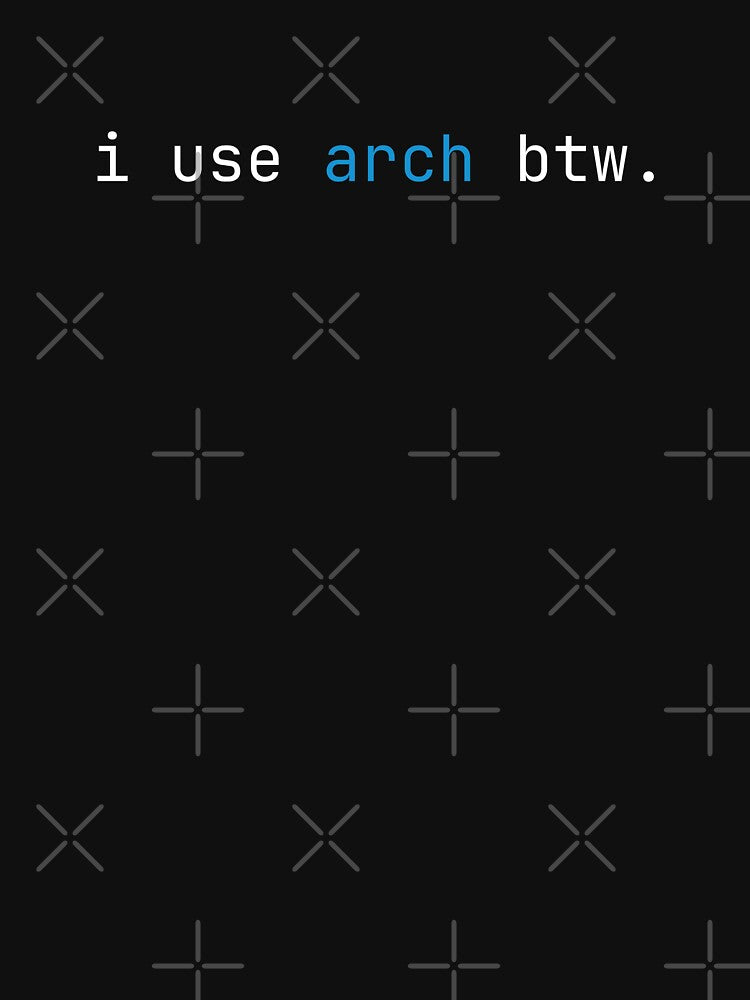 i use arch btw.